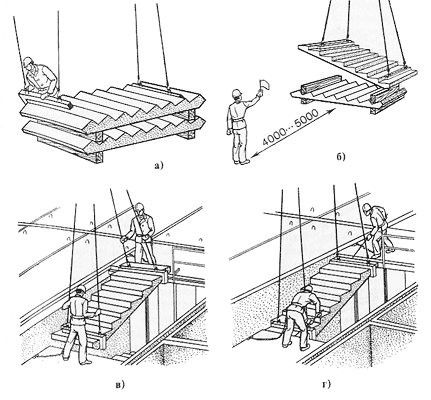 а)

4000...5000

б)

в)

г)